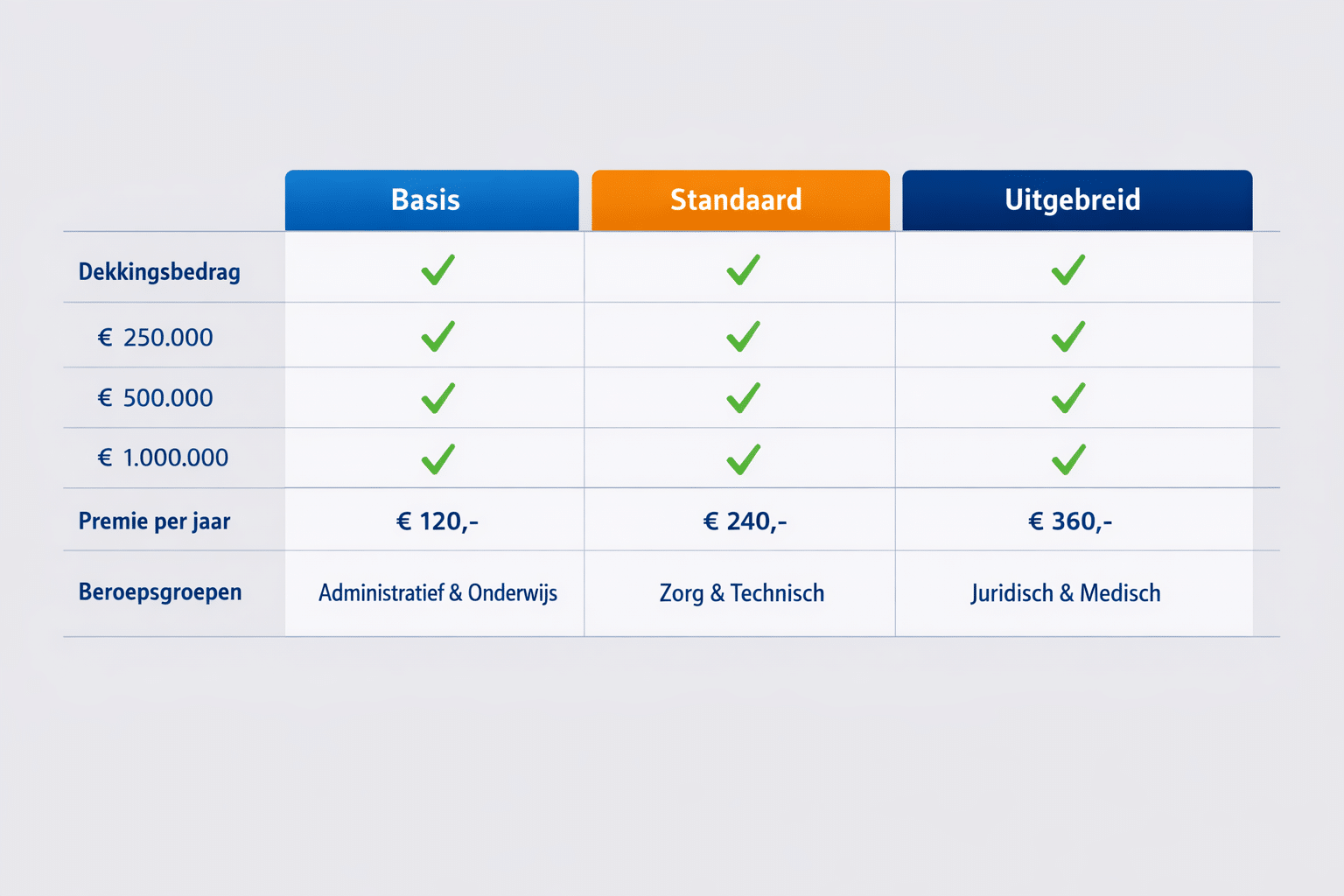 | | Basis | Standaard | Uitgebreid |
|---|---|---|---|
| Dekkingsbedrag | ✓ | ✓ | ✓ |
| € 250.000 | ✓ | ✓ | ✓ |
| € 500.000 | ✓ | ✓ | ✓ |
| € 1.000.000 | ✓ | ✓ | ✓ |
| Premie per jaar | € 120,- | € 240,- | € 360,- |
| Beroepsgroepen | Administratief & Onderwijs | Zorg & Technisch | Juridisch & Medisch |